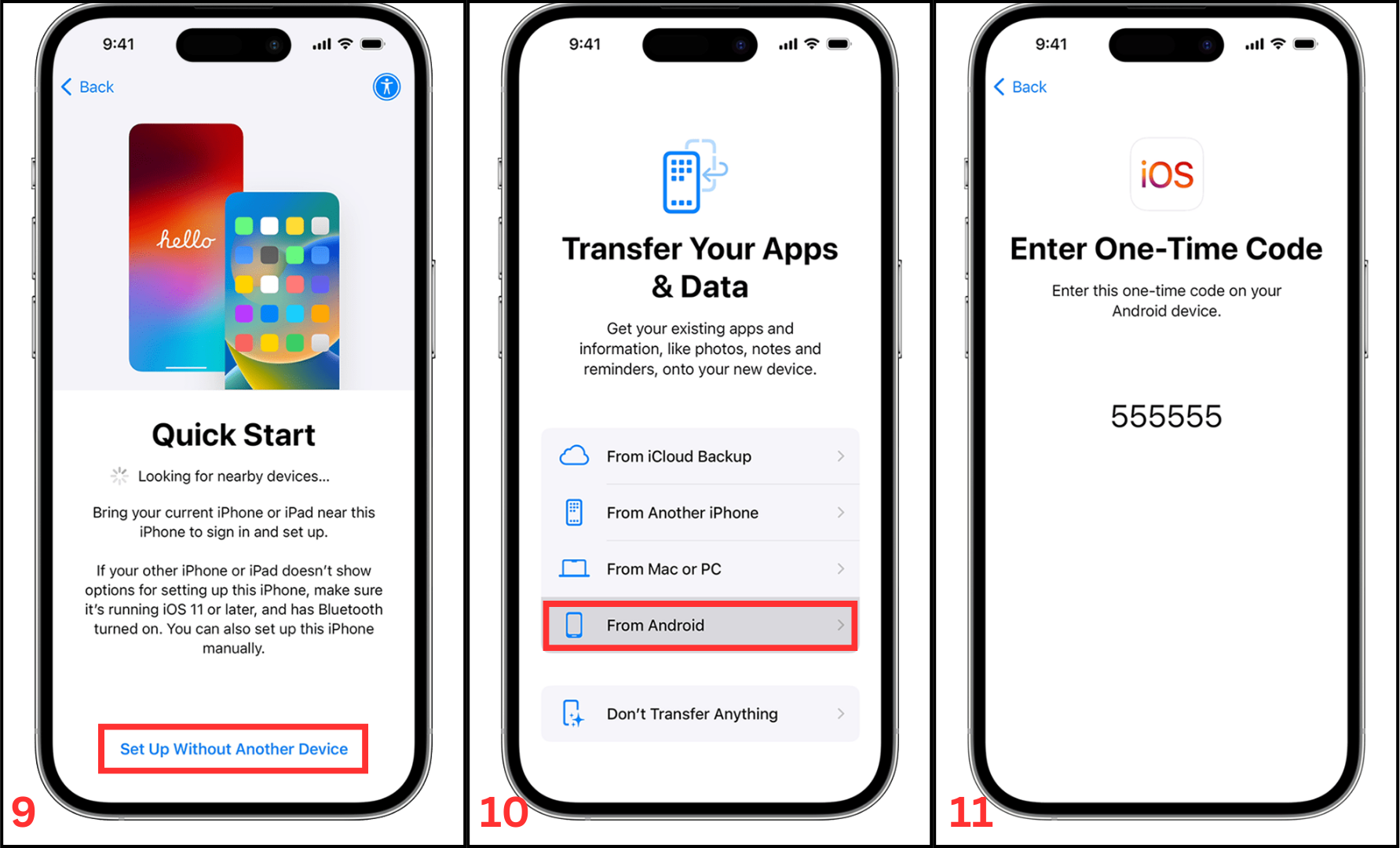 9:41

Back

hello

Quick Start

Looking for nearby devices...

Bring your current iPhone or iPad near this iPhone to sign in and set up.

If your other iPhone or iPad doesn't show options for setting up this iPhone, make sure it's running iOS 11 or later, and has Bluetooth turned on. You can also set up this iPhone manually.

Set Up Without Another Device

9

9:41

Transfer Your Apps & Data

Get your existing apps and information, like photos, notes and reminders, onto your new device.

From iCloud Backup

From Another iPhone

From Mac or PC

From Android

Don't Transfer Anything

10

9:41

Back

iOS

Enter One-Time Code

Enter this one-time code on your Android device.

555555

11